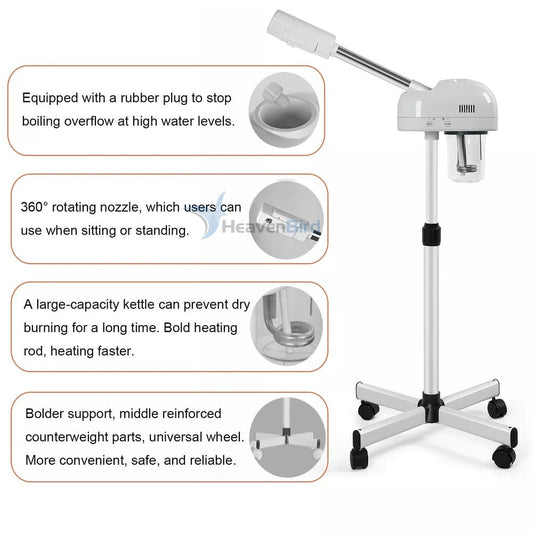 Equipped with a rubber plug to stop boiling overflow at high water levels.

360° rotating nozzle, which users can use when sitting or standing.

HeavenBird

A large-capacity kettle can prevent dry burning for a long time. Bold heating rod, heating faster.

Bolder support, middle reinforced counterweight parts, universal wheel. More convenient, safe, and reliable.