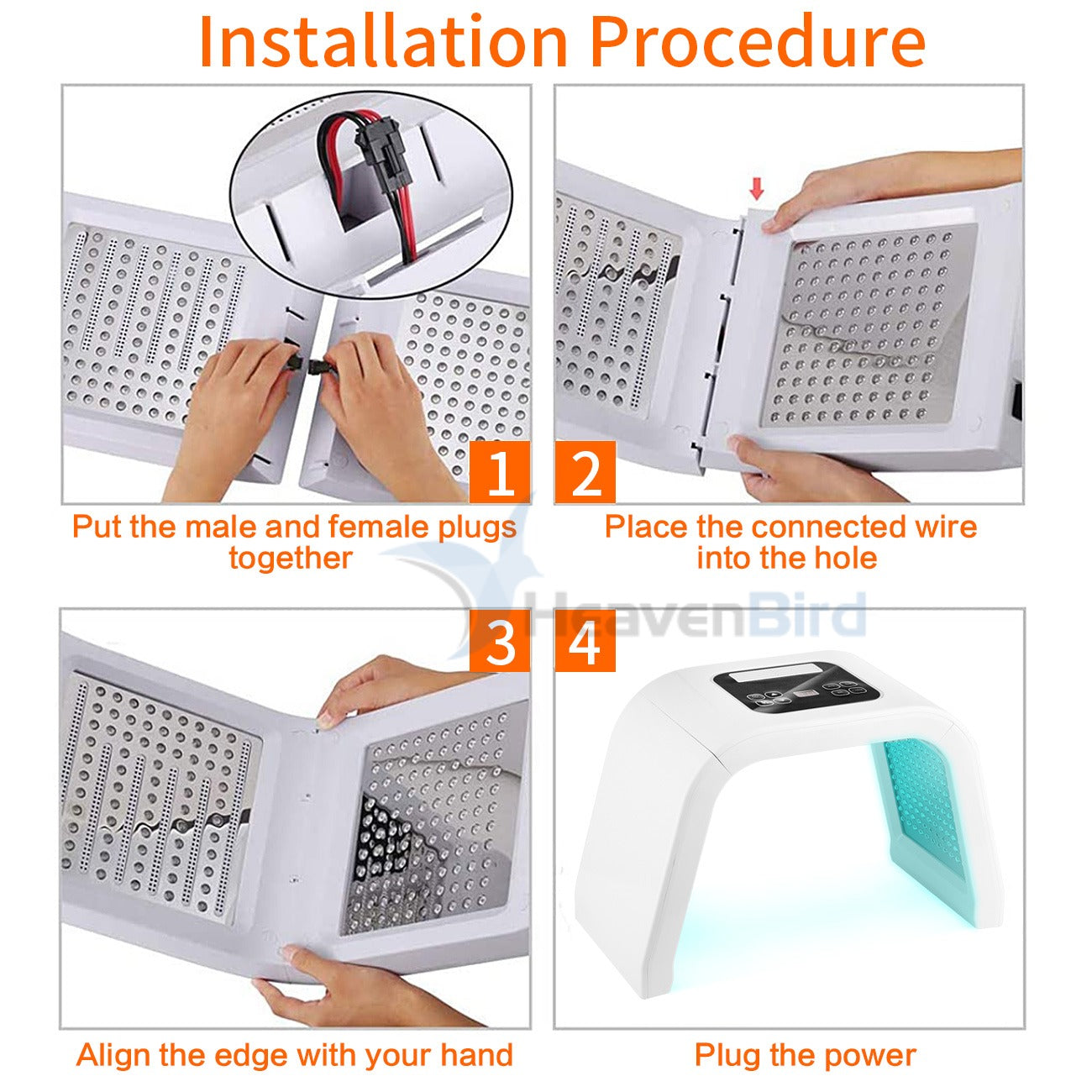 Installation Procedure

1

Put the male and female plugs together

2

Place the connected wire into the hole

HeavenBird

3

Align the edge with your hand

4

Plug the power