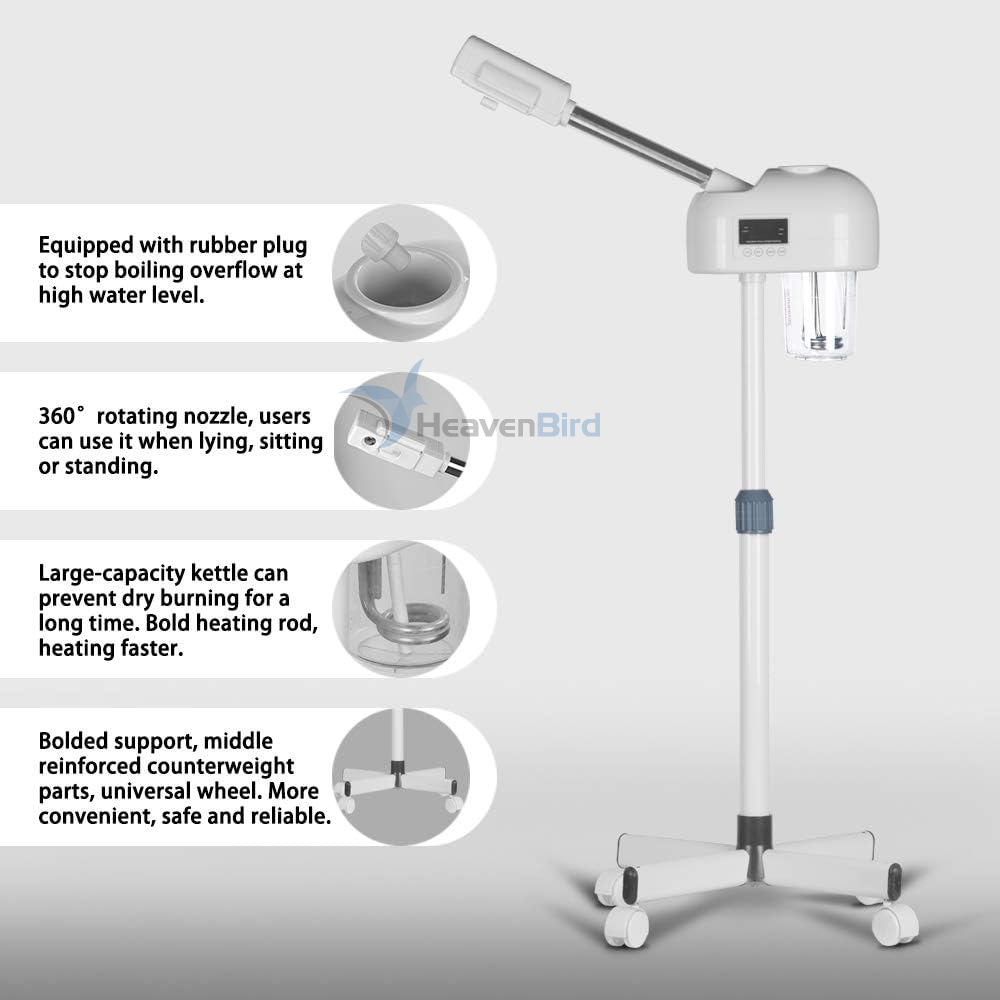 Equipped with rubber plug to stop boiling overflow at high water level.

360° rotating nozzle, users can use it when lying, sitting or standing.

HeavenBird

Large-capacity kettle can prevent dry burning for a long time. Bold heating rod, heating faster.

Bolded support, middle reinforced counterweight parts, universal wheel. More convenient, safe and reliable.