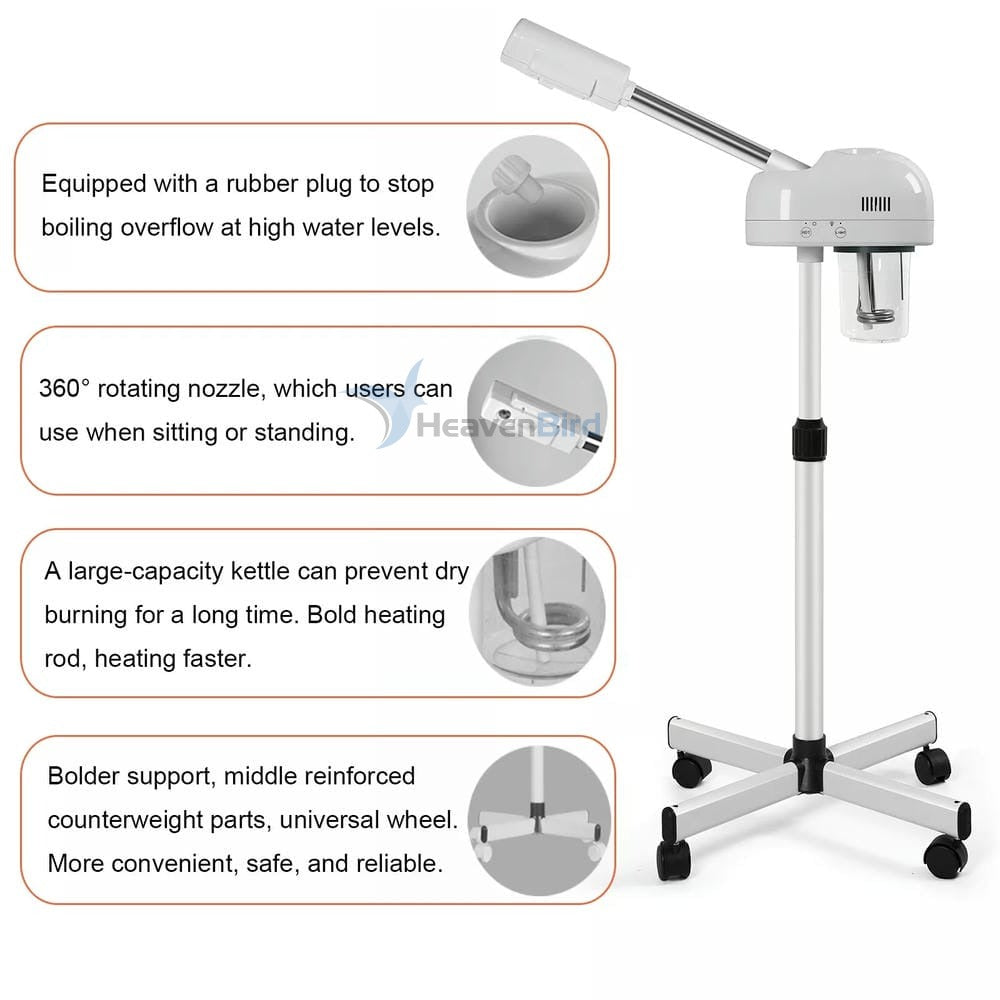 Equipped with a rubber plug to stop boiling overflow at high water levels.

360° rotating nozzle, which users can use when sitting or standing.

HeavenBird

A large-capacity kettle can prevent dry burning for a long time. Bold heating rod, heating faster.

Bolder support, middle reinforced counterweight parts, universal wheel. More convenient, safe, and reliable.