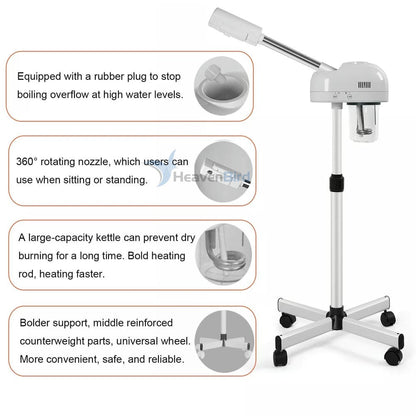 Equipped with a rubber plug to stop boiling overflow at high water levels.

360° rotating nozzle, which users can use when sitting or standing.

HeavenBird

A large-capacity kettle can prevent dry burning for a long time. Bold heating rod, heating faster.

Bolder support, middle reinforced counterweight parts, universal wheel. More convenient, safe, and reliable.