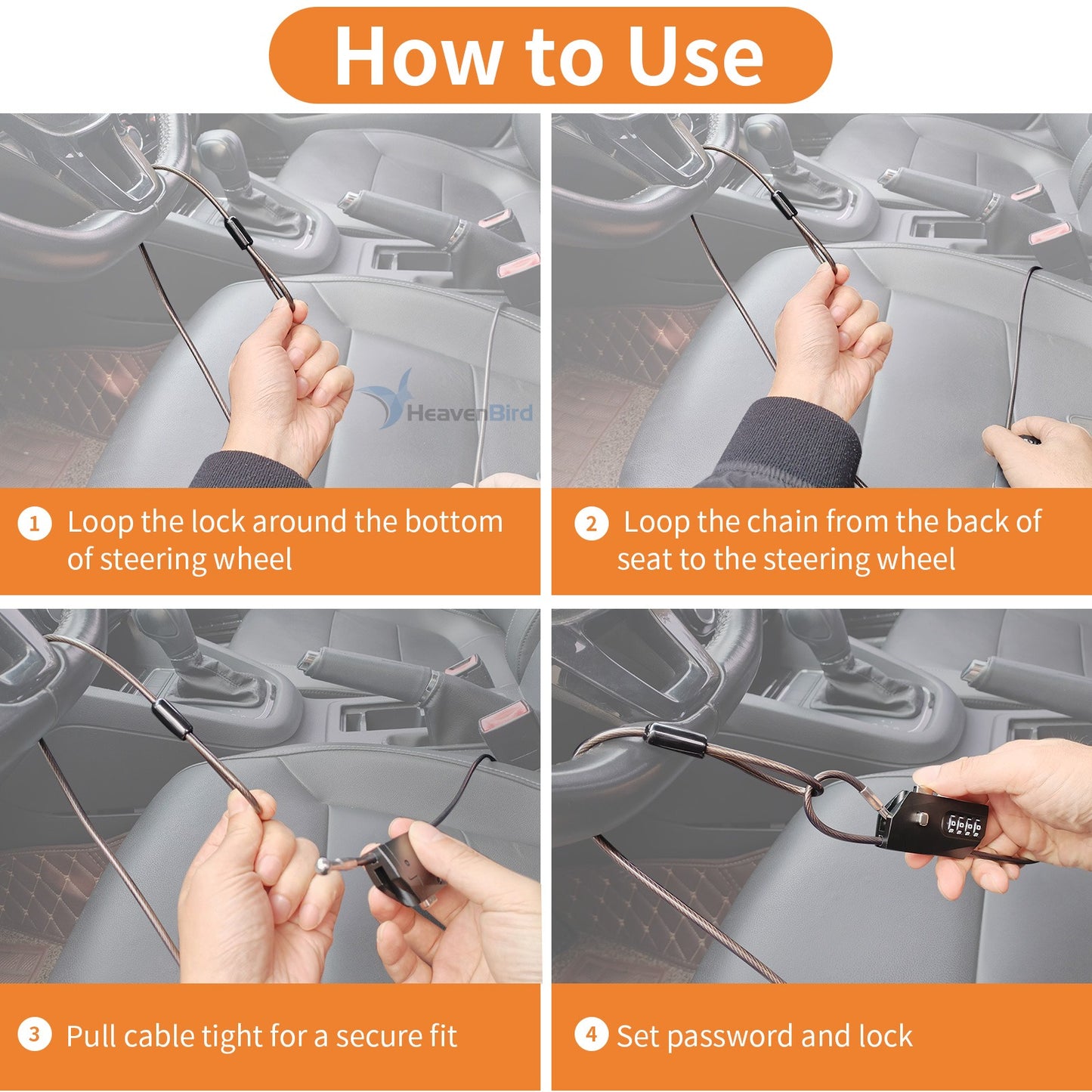 How to Use

HeavenBird

1 Loop the lock around the bottom of steering wheel

2 Loop the chain from the back of seat to the steering wheel

3 Pull cable tight for a secure fit

4 Set password and lock