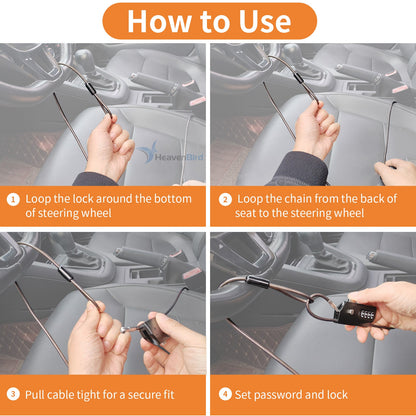 How to Use

HeavenBird

1 Loop the lock around the bottom of steering wheel

2 Loop the chain from the back of seat to the steering wheel

3 Pull cable tight for a secure fit

4 Set password and lock